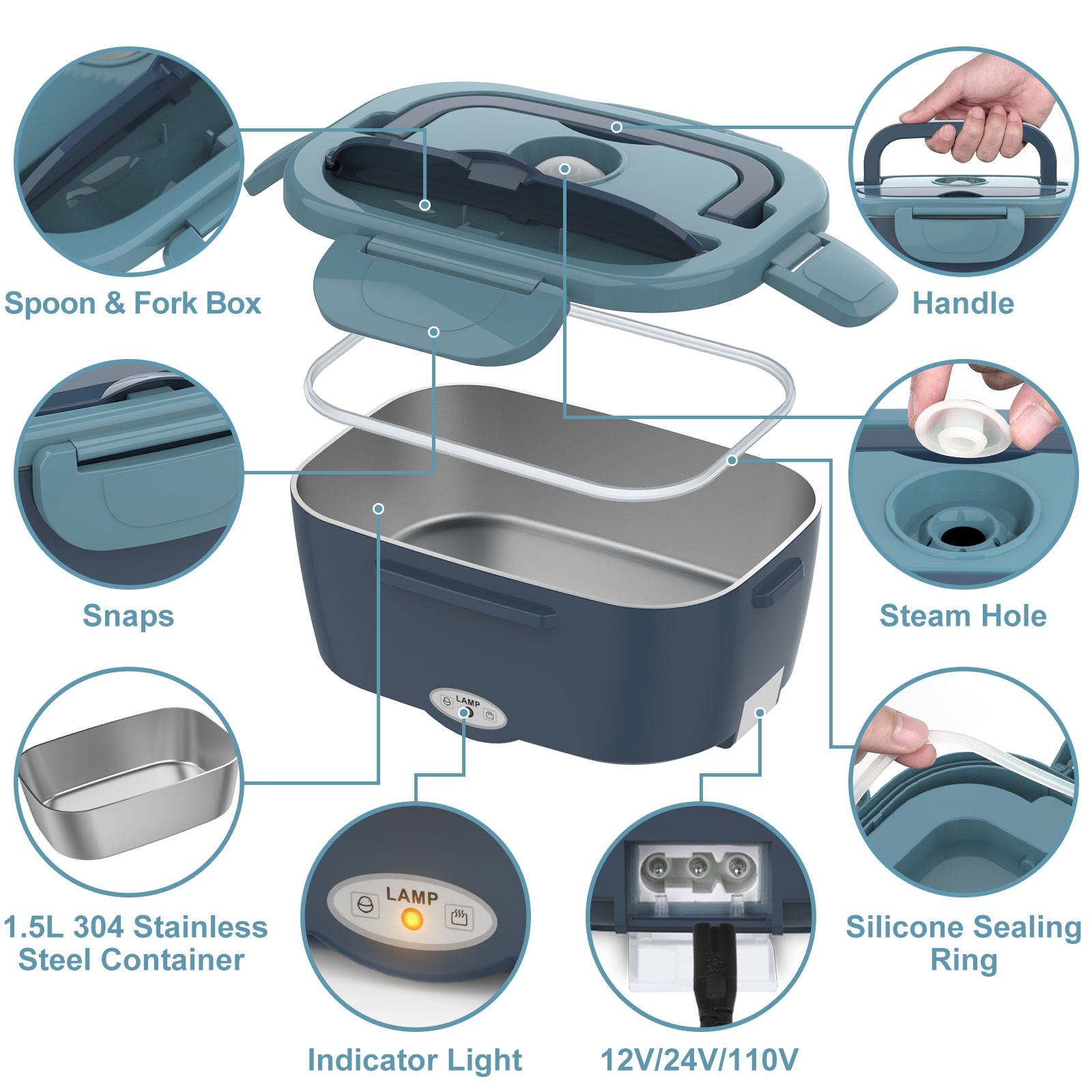 Spoon & Fork Box

Handle

Snaps

Steam Hole

LAMP

1.5L 304 Stainless Steel Container

LAMP

Indicator Light

12V/24V/110V

Silicone Sealing Ring